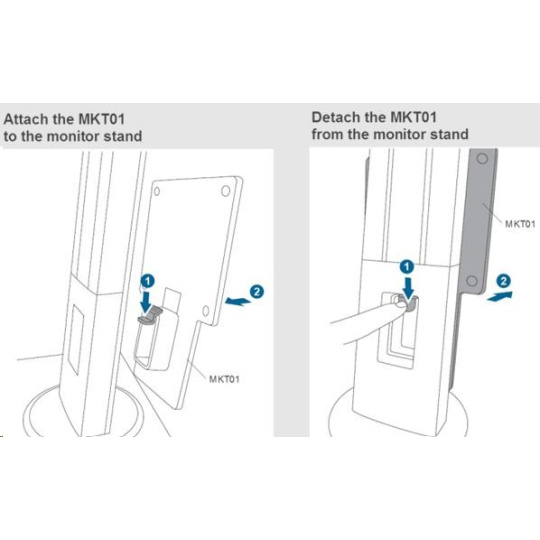 Attach the MKT01 to the monitor stand

1

2

MKT01

Detach the MKT01 from the monitor stand

MKT01

1

2