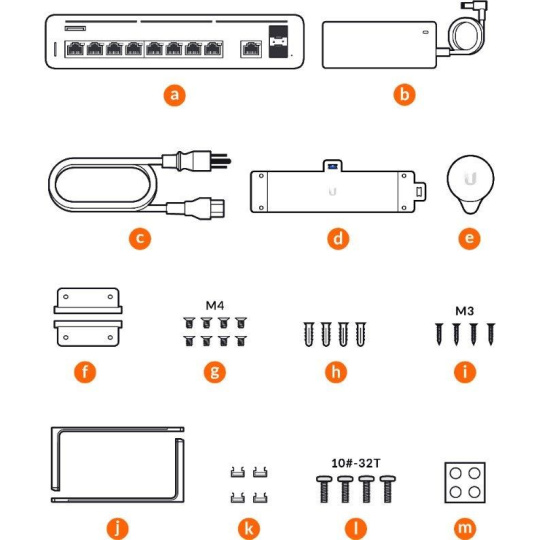 a
b
c
d
e
f
M4
g
h
M3
i
j
k
10#-32T
l
m