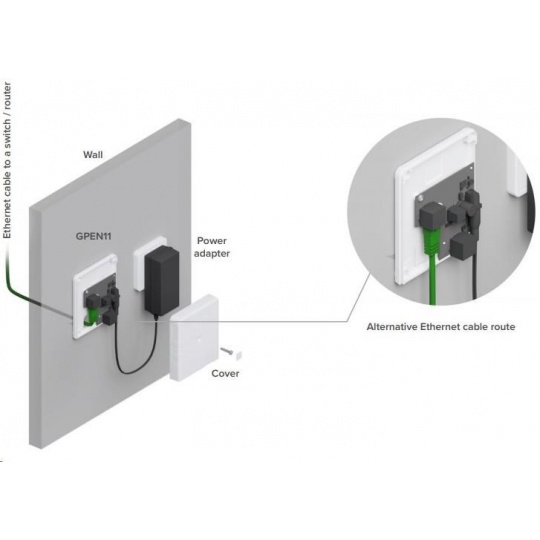 Ethernet cable to a switch / router

Wall

GPEN11

Power adapter

Cover

Alternative Ethernet cable route