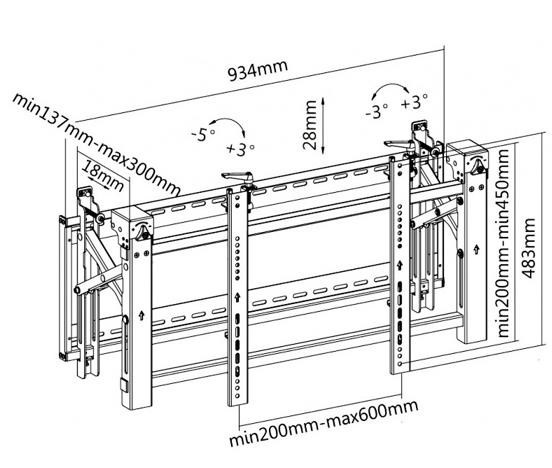 934mm

min137mm-max300mm

18mm

-5°

+3°

28mm

-3°

+3°

min200mm-min450mm

483mm

min200mm-max600mm