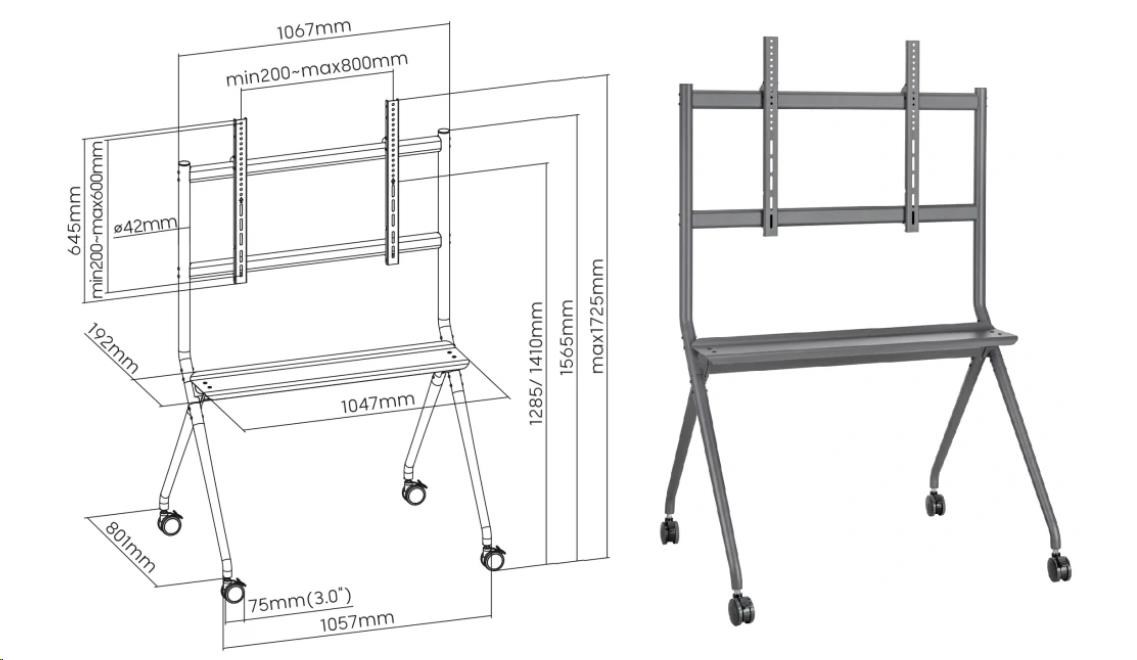 1067mm

min200~max800mm

645mm

min200~max600mm

ø42mm

192mm

1047mm

1285/1410mm

1565mm

max1725mm

801mm

75mm(3.0")

1057mm