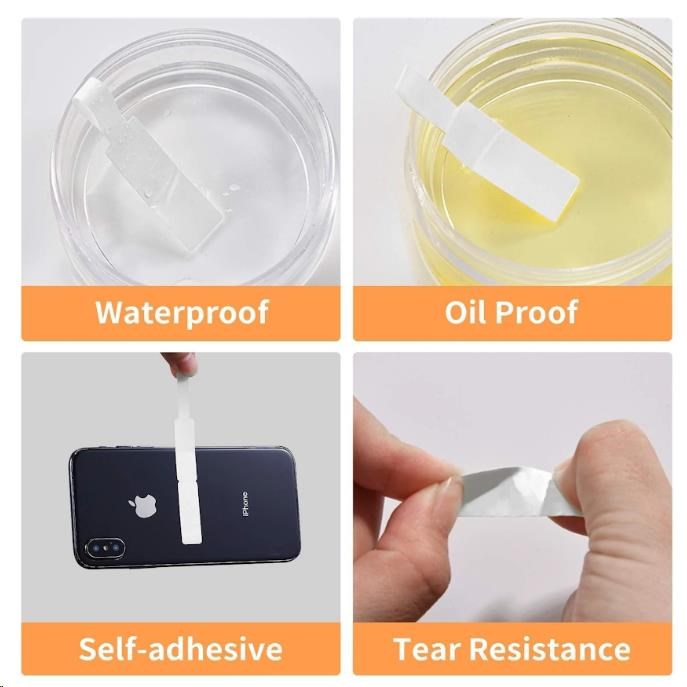 Waterproof

Oil Proof

iPhone

Self-adhesive

Tear Resistance