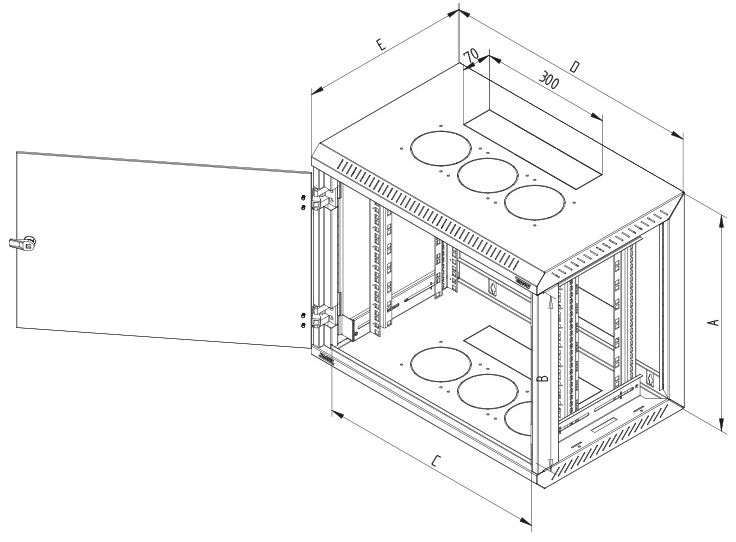 E
70
300
D
A
B
C