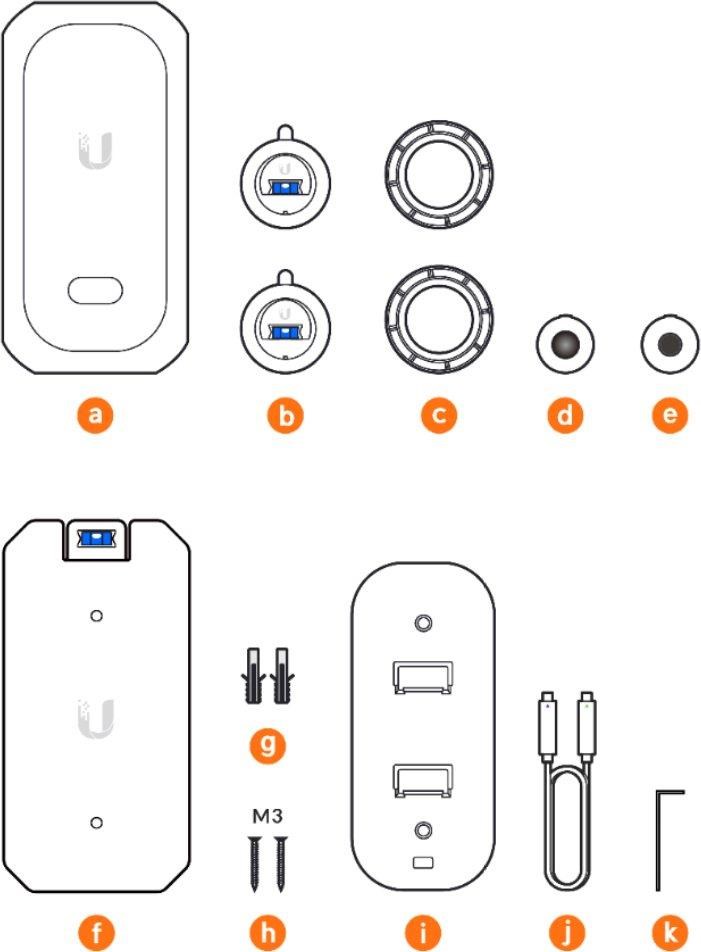 a
b
c
d
e
f
g
M3
h
i
j
k