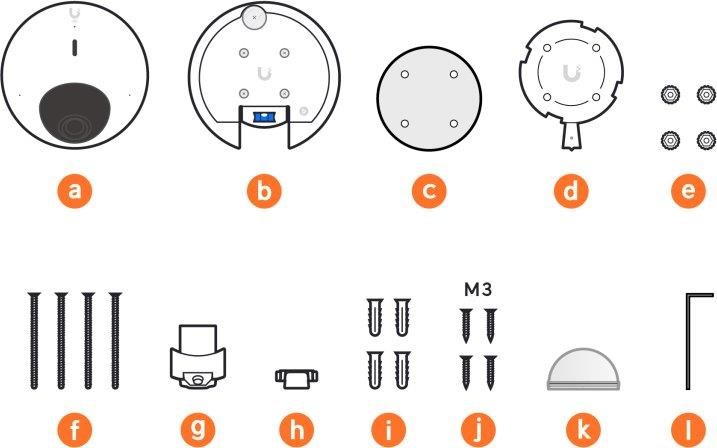 a
b
c
d
e

M3

f
g
h
i
j
k
l