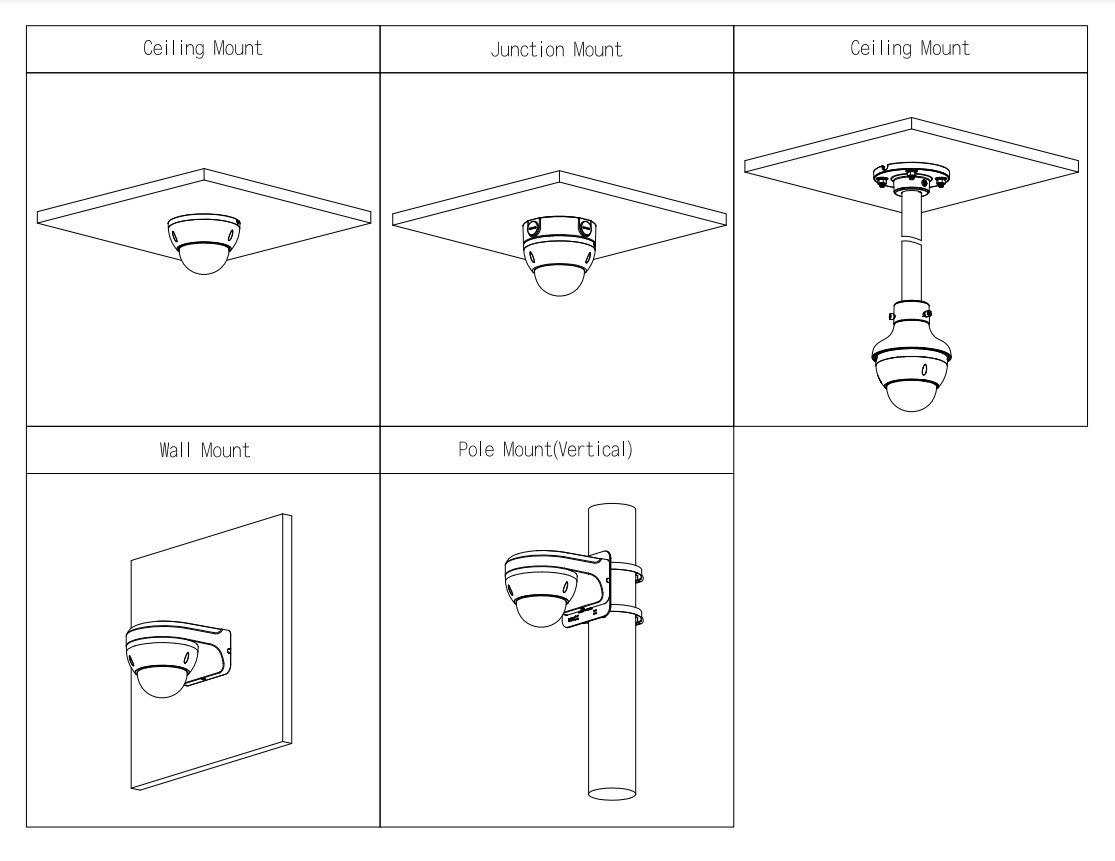 | Ceiling Mount | Junction Mount | Ceiling Mount |
|---|---|---|
| | | |
| Wall Mount | Pole Mount(Vertical) | |
| | | |