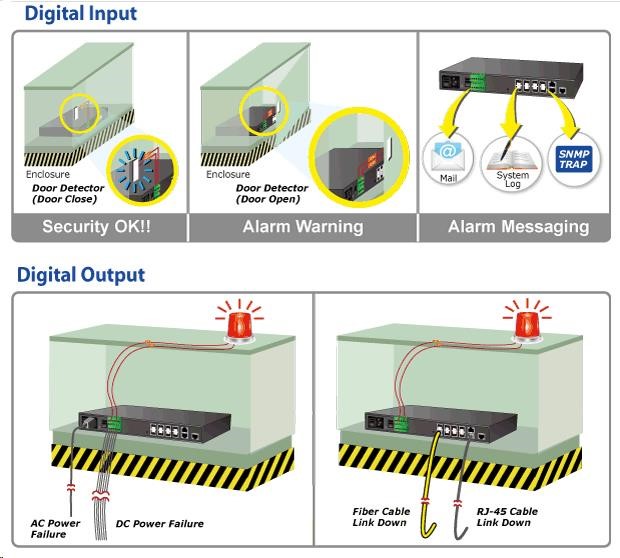 Digital Input

Enclosure
Door Detector (Door Close)

Security OK!!

Enclosure
Door Detector (Door Open)

Alarm Warning

Mail
System Log
SNMP TRAP

Alarm Messaging

Digital Output

AC Power Failure
DC Power Failure

Fiber Cable Link Down
RJ-45 Cable Link Down